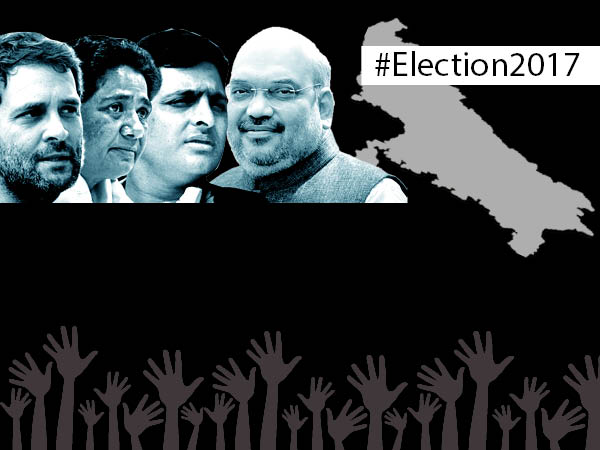 #Election2017