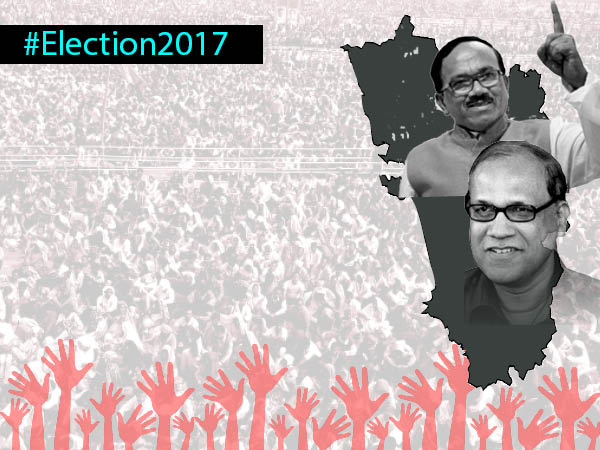 #Election2017